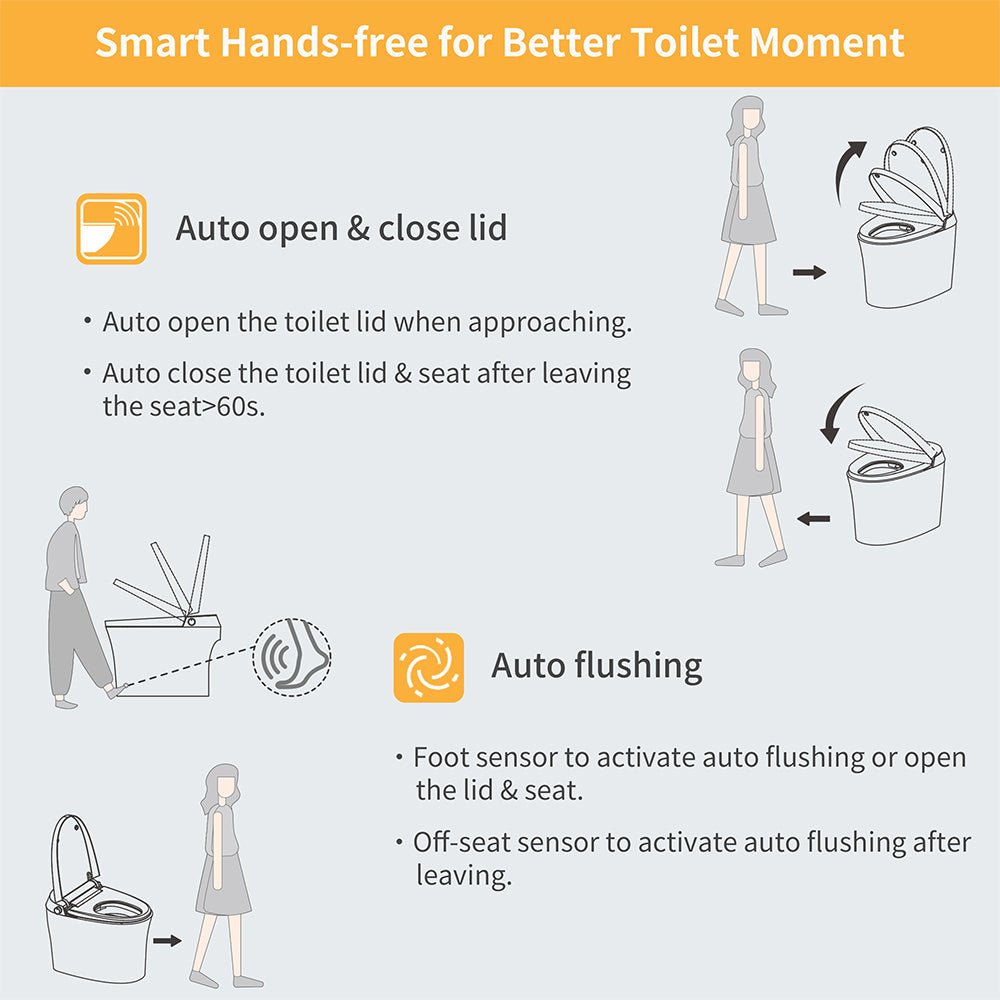 Smart Hands-free for Better Toilet Moment

Auto open & close lid

• Auto open the toilet lid when approaching.

• Auto close the toilet lid & seat after leaving the seat>60s.

Auto flushing

• Foot sensor to activate auto flushing or open the lid & seat.

• Off-seat sensor to activate auto flushing after leaving.